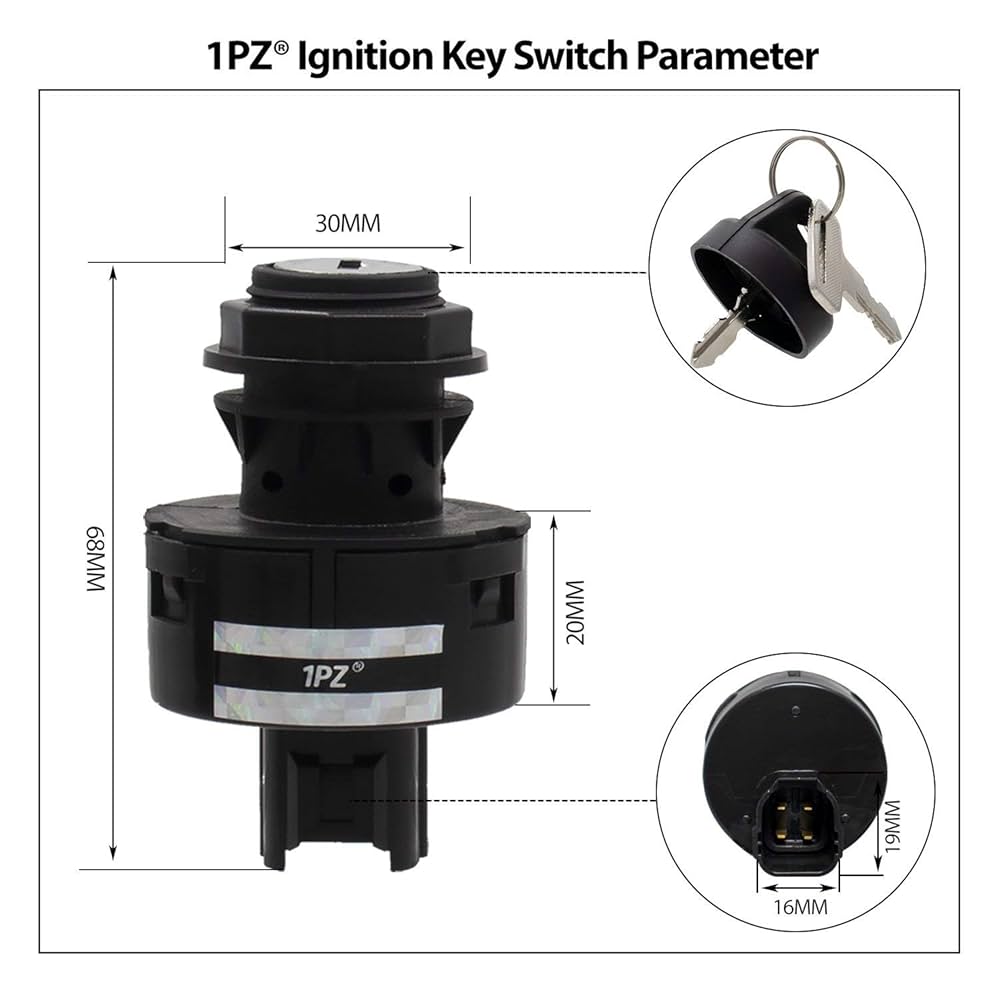 1PZ® Ignition Key Switch Parameter

30MM

68MM

20MM

1PZ®

19MM

16MM